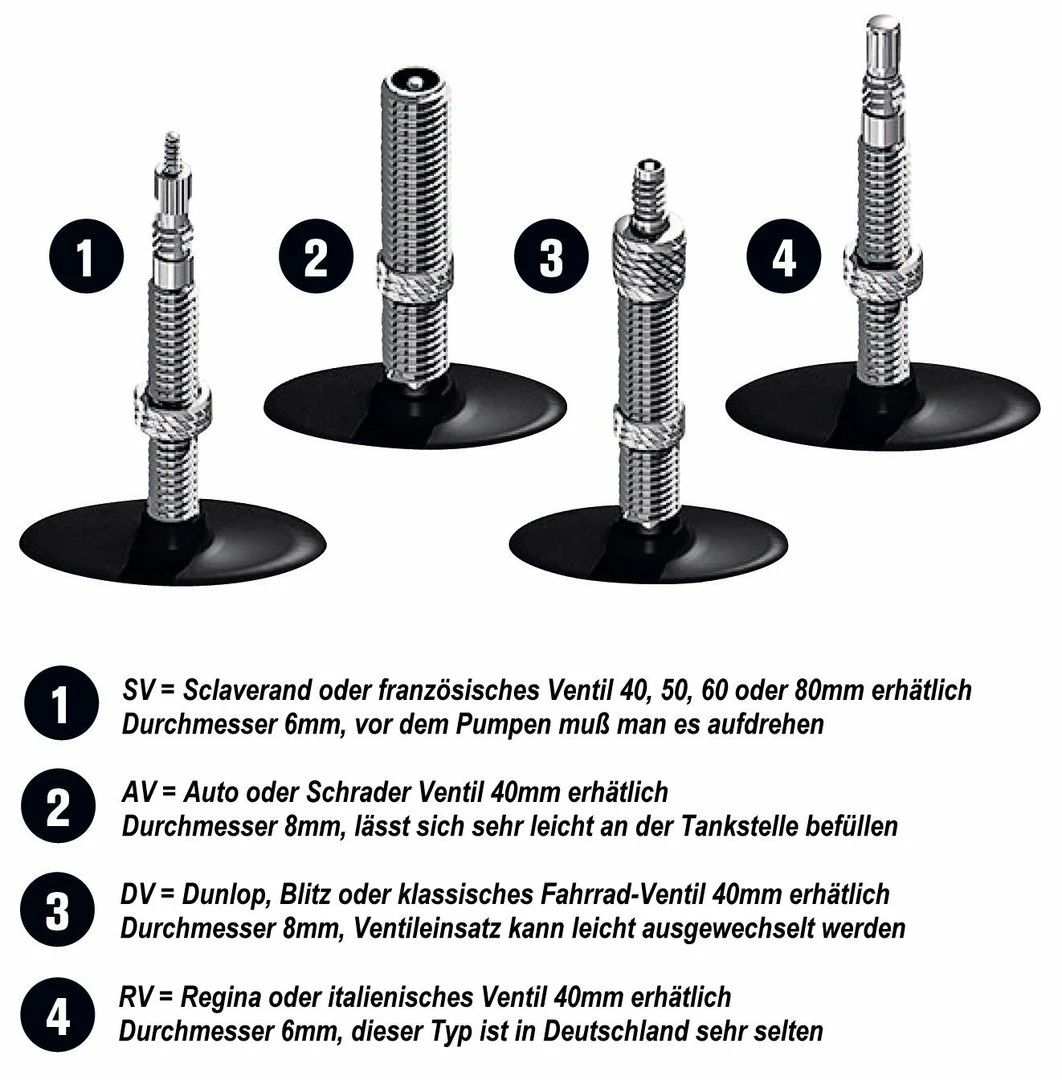 1

2

3

4

1 SV = Sclaverand oder französisches Ventil 40, 50, 60 oder 80mm erhätlich
Durchmesser 6mm, vor dem Pumpen muß man es aufdrehen

2 AV = Auto oder Schrader Ventil 40mm erhätlich
Durchmesser 8mm, lässt sich sehr leicht an der Tankstelle befüllen

3 DV = Dunlop, Blitz oder klassisches Fahrrad-Ventil 40mm erhätlich
Durchmesser 8mm, Ventileinsatz kann leicht ausgewechselt werden

4 RV = Regina oder italienisches Ventil 40mm erhätlich
Durchmesser 6mm, dieser Typ ist in Deutschland sehr selten